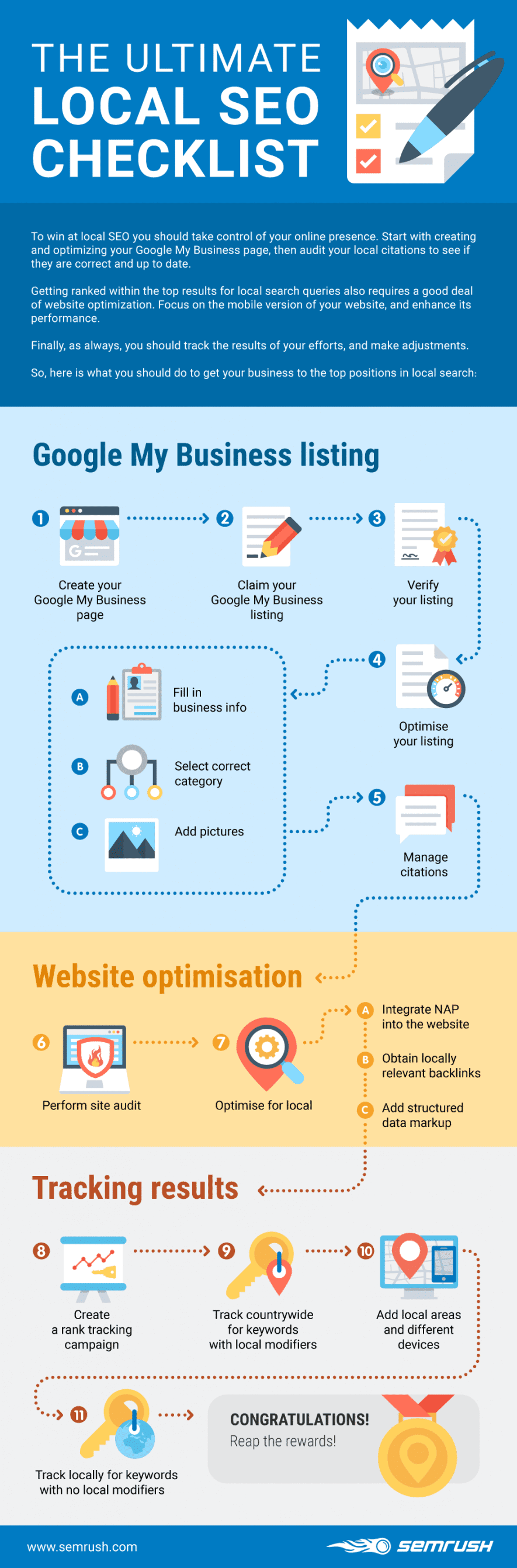 THE ULTIMATE
LOCAL SEO
CHECKLIST

To win at local SEO you should take control of your online presence. Start with creating and optimizing your Google My Business page, then audit your local citations to see if they are correct and up to date.

Getting ranked within the top results for local search queries also requires a good deal of website optimization. Focus on the mobile version of your website, and enhance its performance.

Finally, as always, you should track the results of your efforts, and make adjustments.

So, here is what you should do to get your business to the top positions in local search:

Google My Business listing

1 Create your Google My Business page

2 Claim your Google My Business listing

3 Verify your listing

4 Optimise your listing

A Fill in business info

B Select correct category

C Add pictures

5 Manage citations

Website optimisation

6 Perform site audit

7 Optimise for local

A Integrate NAP into the website

B Obtain locally relevant backlinks

C Add structured data markup

Tracking results

8 Create a rank tracking campaign

9 Track countrywide for keywords with local modifiers

10 Add local areas and different devices

11 Track locally for keywords with no local modifiers

CONGRATULATIONS!
Reap the rewards!

www.semrush.com

SEMRUSH