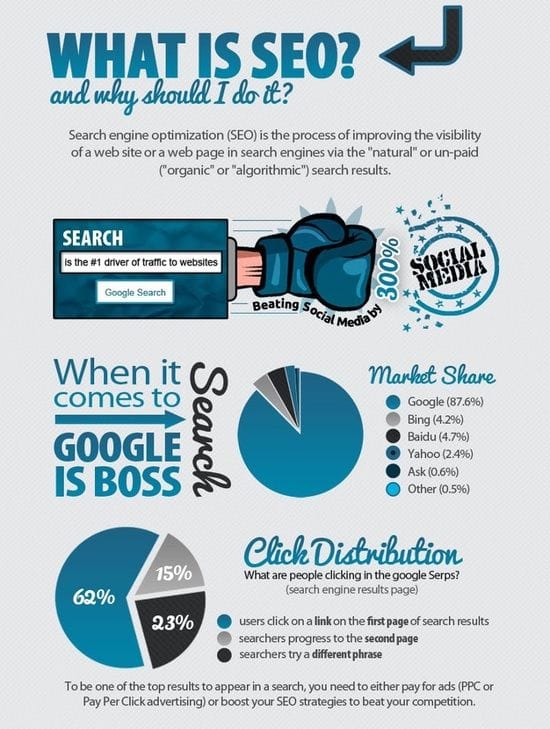 WHAT IS SEO?
and why should I do it?

Search engine optimization (SEO) is the process of improving the visibility of a web site or a web page in search engines via the "natural" or un-paid ("organic" or "algorithmic") search results.

SEARCH
is the #1 driver of traffic to websites
Google Search

Beating Social Media by 300%
SOCIAL MEDIA

When it comes to Search GOOGLE IS BOSS

Market Share
Google (87.6%)
Bing (4.2%)
Baidu (4.7%)
Yahoo (2.4%)
Ask (0.6%)
Other (0.5%)

62%
15%
23%

Click Distribution
What are people clicking in the google Serps?
(search engine results page)

users click on a link on the first page of search results
searchers progress to the second page
searchers try a different phrase

To be one of the top results to appear in a search, you need to either pay for ads (PPC or Pay Per Click advertising) or boost your SEO strategies to beat your competition.